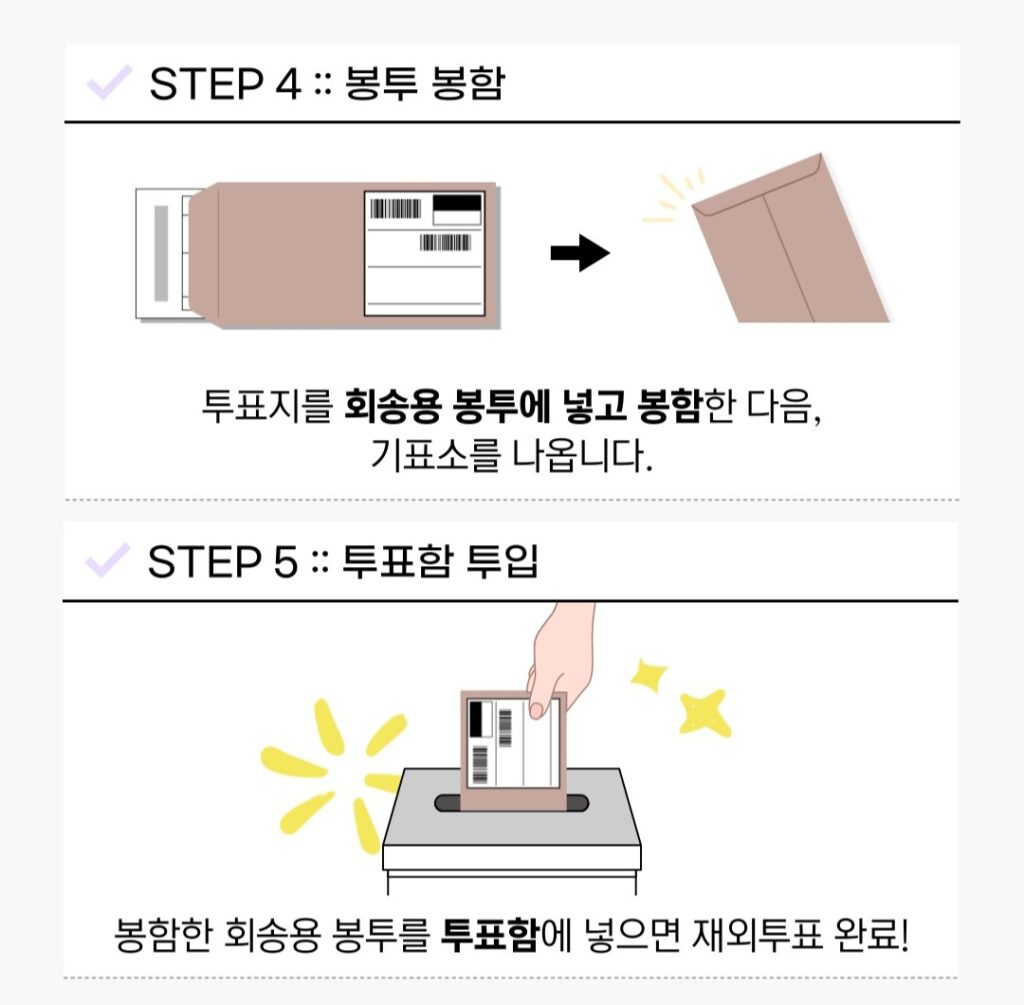 STEP 4 :: 봉투 봉함

투표지를 회송용 봉투에 넣고 봉함한 다음, 기표소를 나옵니다.

STEP 5 :: 투표함 투입

봉함한 회송용 봉투를 투표함에 넣으면 재외투표 완료!